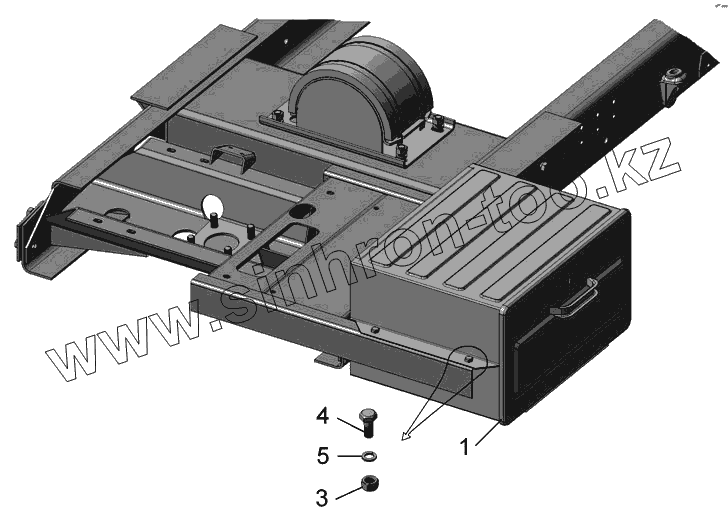 www.sinhron-too.kz

4

5

3

1